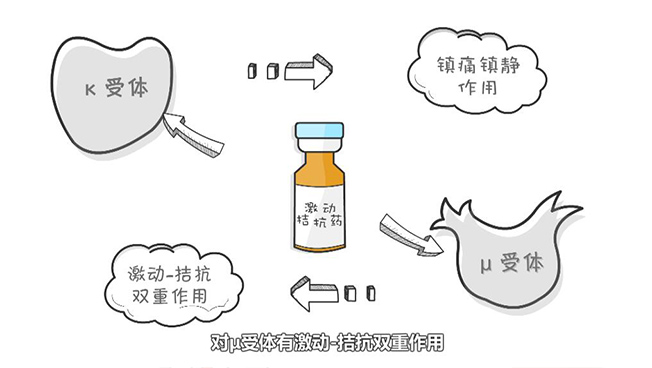 κ 受体

镇痛镇静作用

激动拮抗药

μ 受体

激动-拮抗双重作用

对μ受体有激动-拮抗双重作用